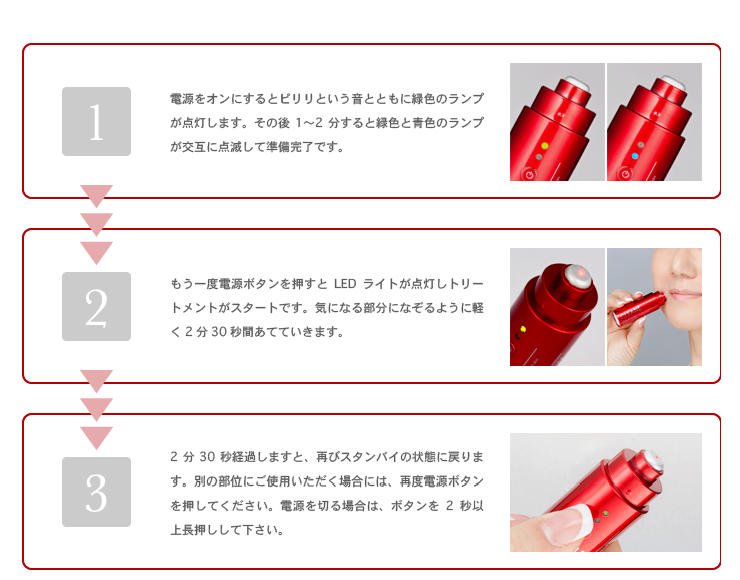 1

電源をオンにするとピリリという音とともに緑色のランプが点灯します。その後 1～2 分すると緑色と青色のランプが交互に点滅して準備完了です。

2

もう一度電源ボタンを押すと LED ライトが点灯しトリートメントがスタートです。気になる部分になぞるように軽く 2 分 30 秒間あてていきます。

3

2 分 30 秒経過しますと、再びスタンバイの状態に戻ります。別の部位にご使用いただく場合には、再度電源ボタンを押してください。電源を切る場合は、ボタンを 2 秒以上長押しして下さい。